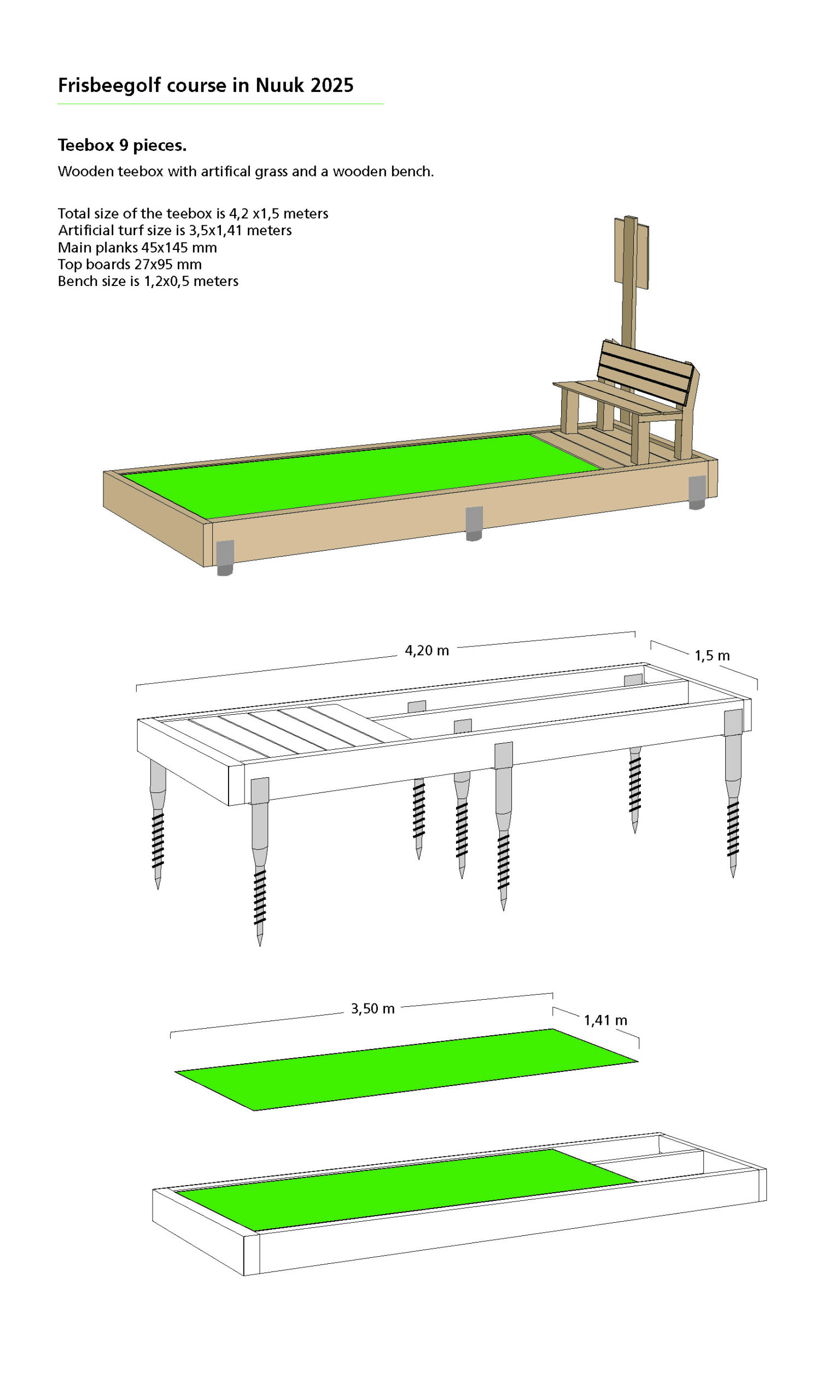 Frisbeegolf course in Nuuk 2025

Teebox 9 pieces.

Wooden teebox with artifical grass and a wooden bench.

Total size of the teebox is 4,2 x1,5 meters
Artificial turf size is 3,5x1,41 meters
Main planks 45x145 mm
Top boards 27x95 mm
Bench size is 1,2x0,5 meters

4,20 m

1,5 m

3,50 m

1,41 m